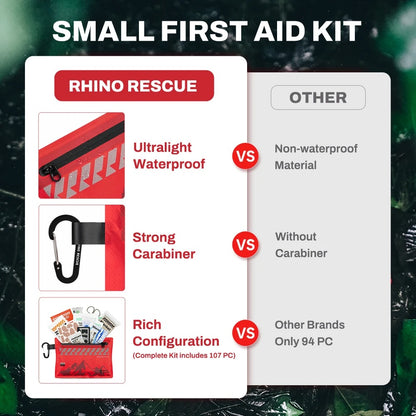 SMALL FIRST AID KIT

RHINO RESCUE

OTHER

Ultralight Waterproof

VS

Non-waterproof Material

Strong Carabiner

VS

Without Carabiner

Rich Configuration
(Complete Kit Includes 107 PC)

VS

Other Brands Only 94 PC