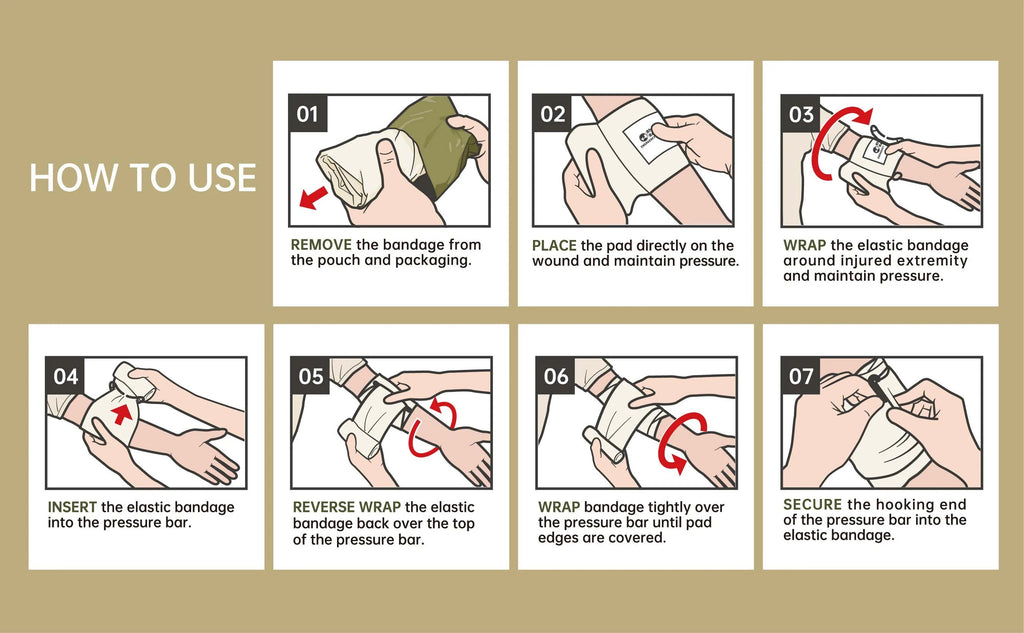 HOW TO USE

01

REMOVE the bandage from the pouch and packaging.

02

PLACE the pad directly on the wound and maintain pressure.

03

WRAP the elastic bandage around injured extremity and maintain pressure.

04

INSERT the elastic bandage into the pressure bar.

05

REVERSE WRAP the elastic bandage back over the top of the pressure bar.

06

WRAP bandage tightly over the pressure bar until pad edges are covered.

07

SECURE the hooking end of the pressure bar into the elastic bandage.