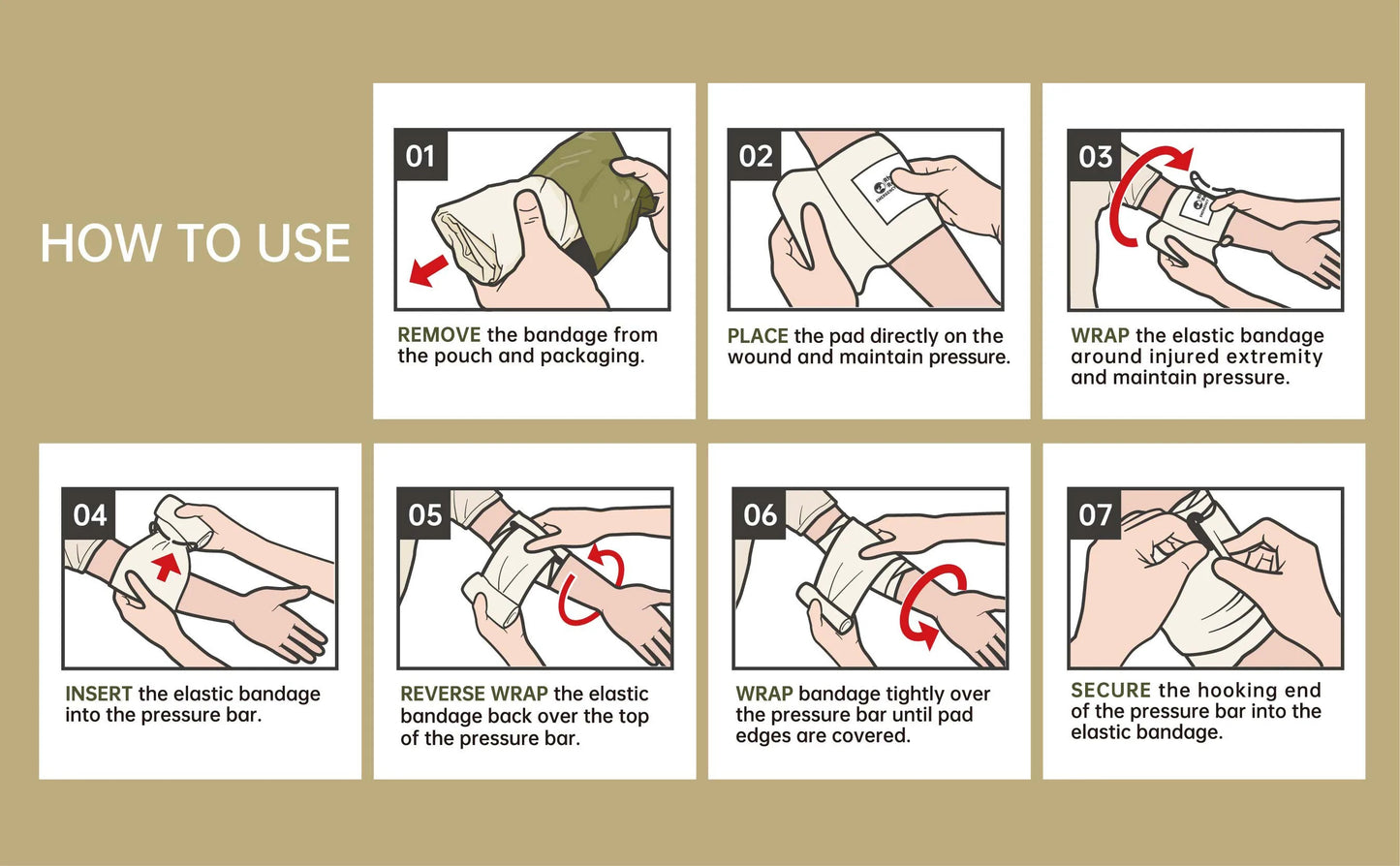 HOW TO USE

01

REMOVE the bandage from the pouch and packaging.

02

PLACE the pad directly on the wound and maintain pressure.

03

WRAP the elastic bandage around injured extremity and maintain pressure.

04

INSERT the elastic bandage into the pressure bar.

05

REVERSE WRAP the elastic bandage back over the top of the pressure bar.

06

WRAP bandage tightly over the pressure bar until pad edges are covered.

07

SECURE the hooking end of the pressure bar into the elastic bandage.